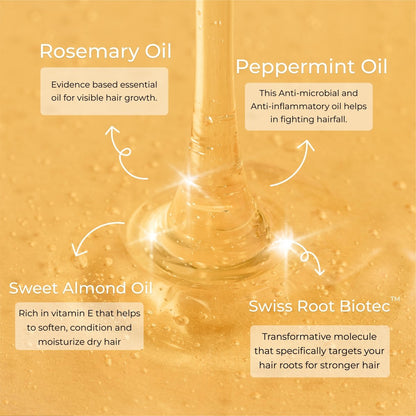 Rosemary Oil

Evidence based essential oil for visible hair growth.

Peppermint Oil

This Anti-microbial and Anti-inflammatory oil helps in fighting hairfall.

Sweet Almond Oil

Rich in vitamin E that helps to soften, condition and moisturize dry hair

Swiss Root Biotec™

Transformative molecule that specifically targets your hair roots for stronger hair