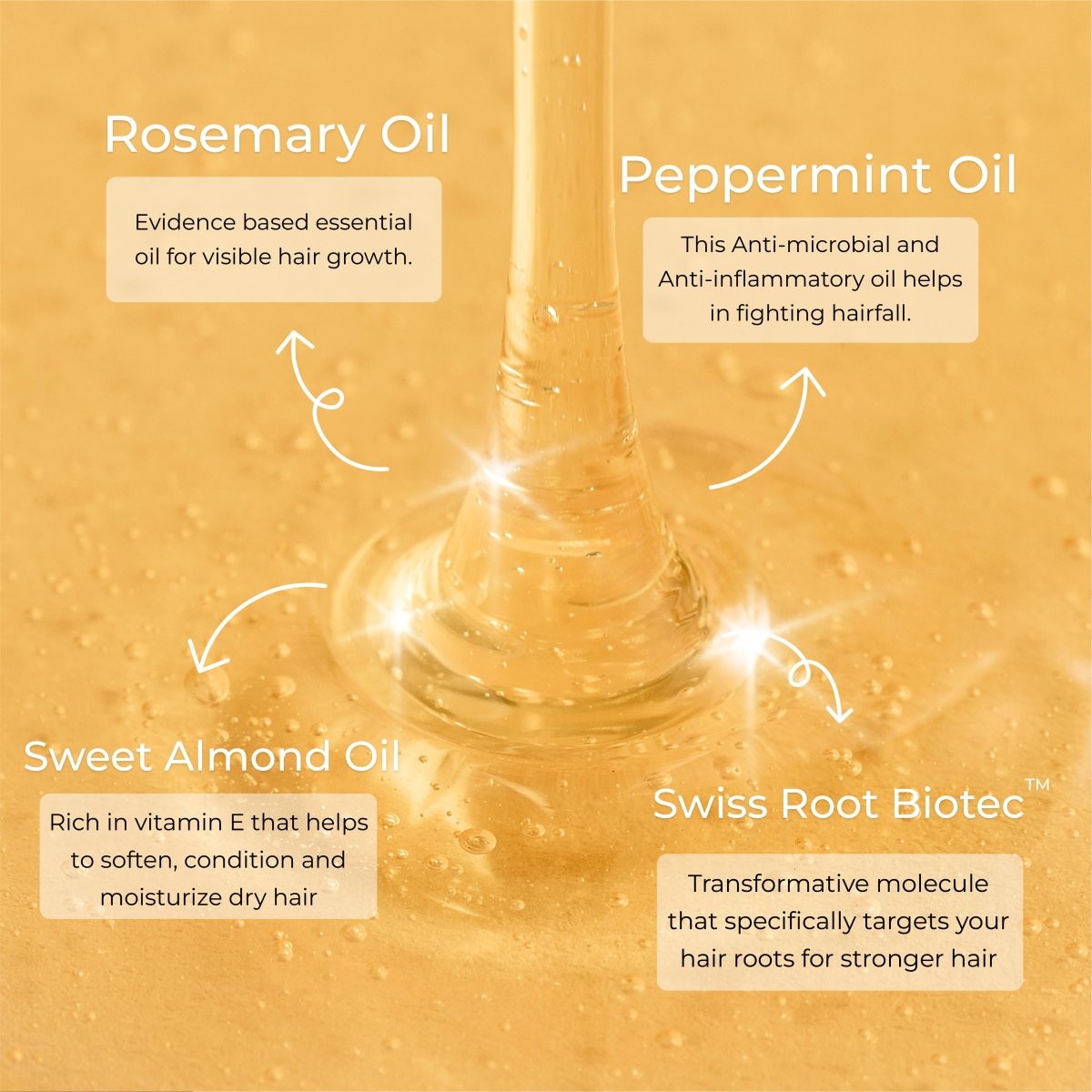 Rosemary Oil

Evidence based essential oil for visible hair growth.

Peppermint Oil

This Anti-microbial and Anti-inflammatory oil helps in fighting hairfall.

Sweet Almond Oil

Rich in vitamin E that helps to soften, condition and moisturize dry hair

Swiss Root Biotec™

Transformative molecule that specifically targets your hair roots for stronger hair